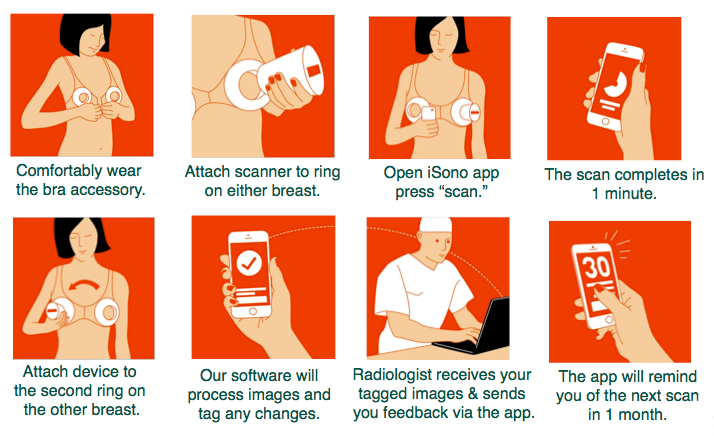 Comfortably wear the bra accessory.

Attach scanner to ring on either breast.

Open iSono app press “scan.”

The scan completes in 1 minute.

Attach device to the second ring on the other breast.

Our software will process images and tag any changes.

Radiologist receives your tagged images & sends you feedback via the app.

30

The app will remind you of the next scan in 1 month.